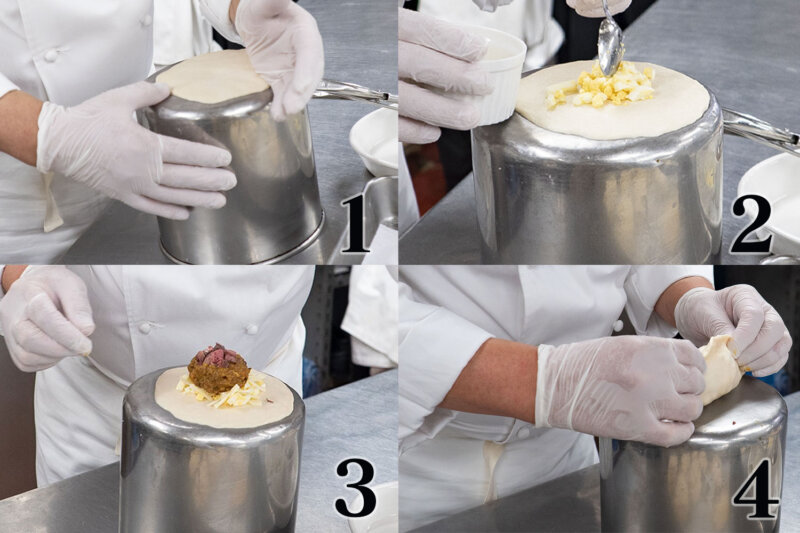 1

2

3

4